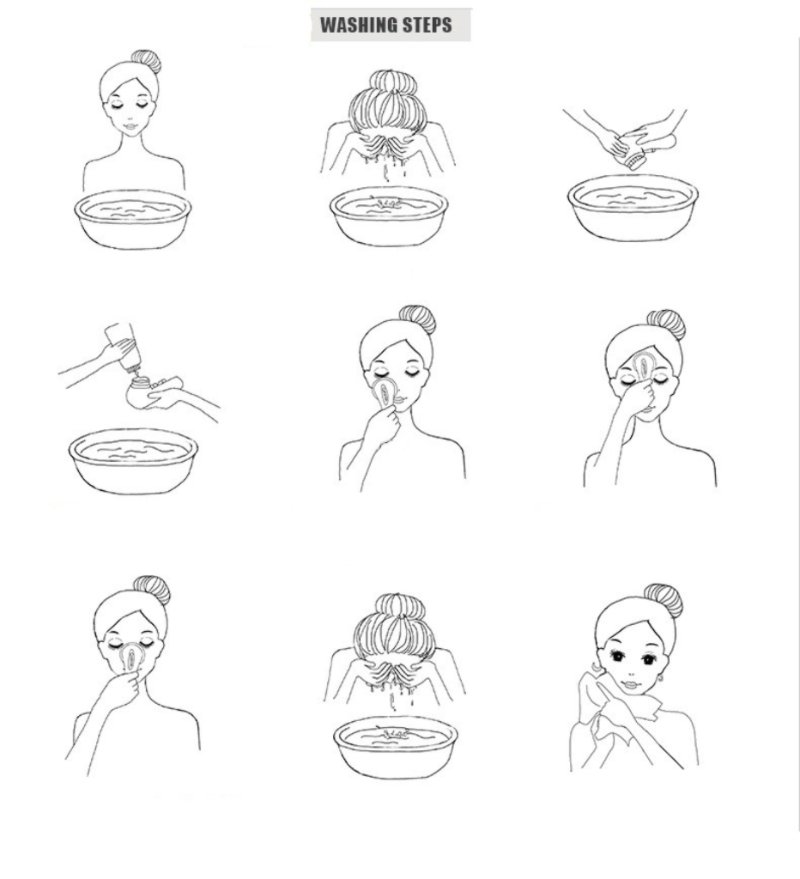 WASHING STEPS